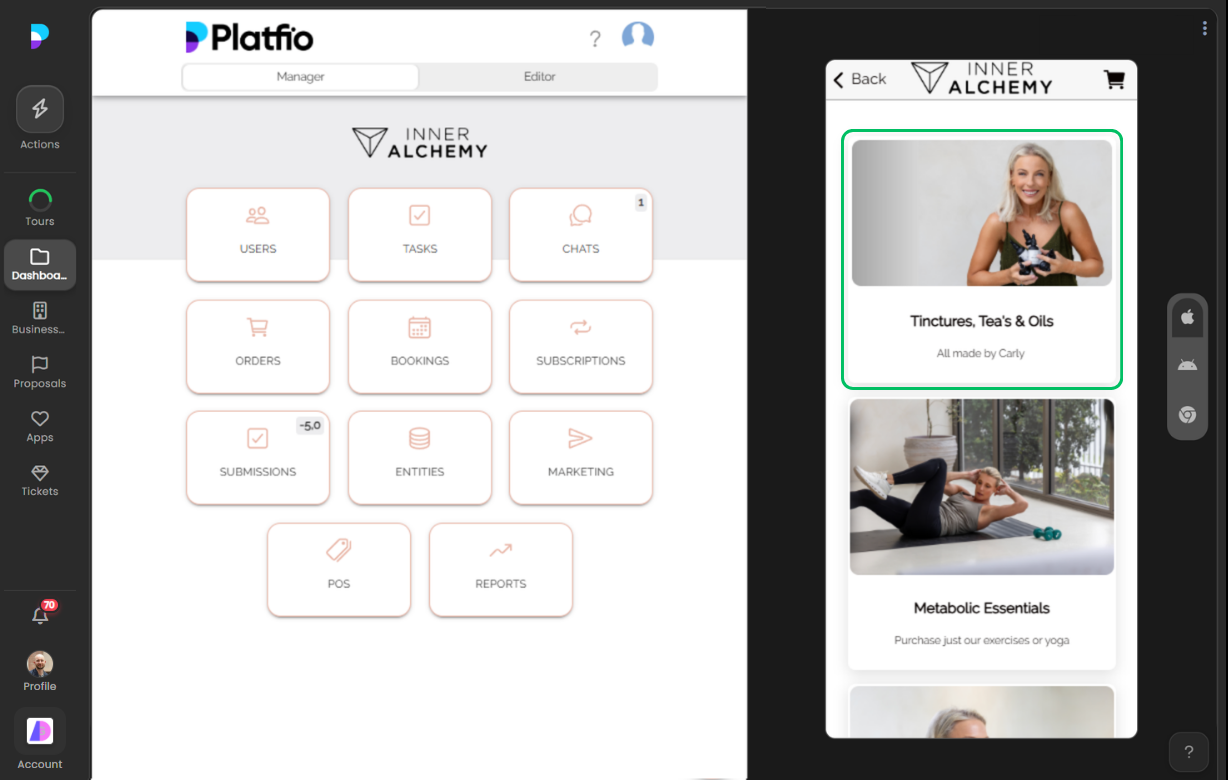 Actions

Tours

Dashboa...

Business...

Proposals

Apps

Tickets

70

Profile

Account

Platfio

?

Manager

Editor

INNER ALCHEMY

USERS

TASKS

1

CHATS

ORDERS

BOOKINGS

SUBSCRIPTIONS

-5.0

SUBMISSIONS

ENTITIES

MARKETING

POS

REPORTS

Back

INNER ALCHEMY

Tinctures, Tea's & Oils

All made by Carly

Metabolic Essentials

Purchase just our exercises or yoga

?